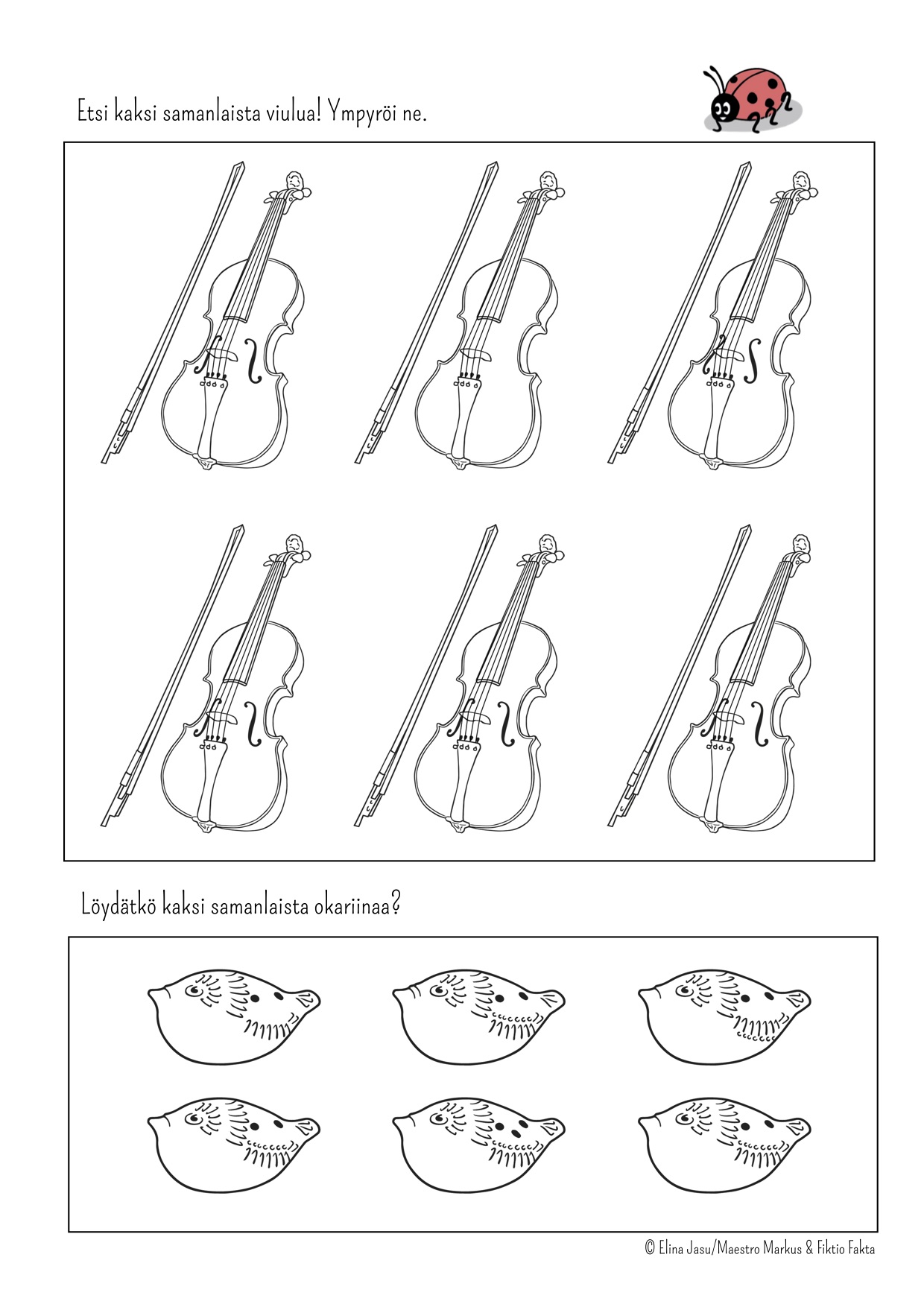 Etsi kaksi samanlaista viulua! Ympyröi ne.

Löydätkö kaksi samanlaista okariinaa?

© Elina Jasu/Maestro Markus & Fiktio Fakta